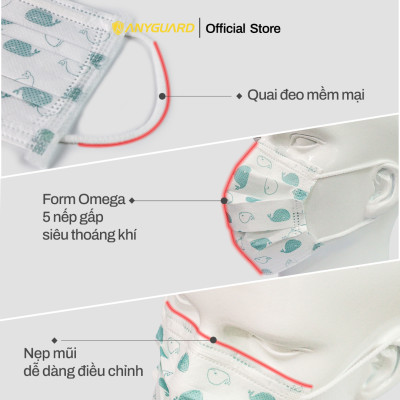 ANYGUARD | Official Store

Quai đeo mềm mại

Form Omega
5 nếp gấp
siêu thoáng khí

Nẹp mũi
dễ dàng điều chỉnh