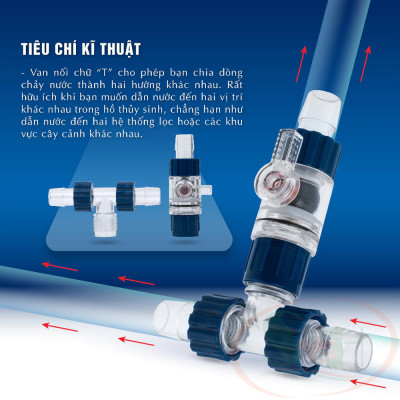 TIÊU CHÍ KĨ THUẬT

- Van nối chữ "T" cho phép bạn chia dòng chảy nước thành hai hướng khác nhau. Rất hữu ích khi bạn muốn dẫn nước đến hai vị trí khác nhau trong hồ thủy sinh, chẳng hạn như dẫn nước đến hai hệ thống lọc hoặc các khu vực cây cảnh khác nhau.