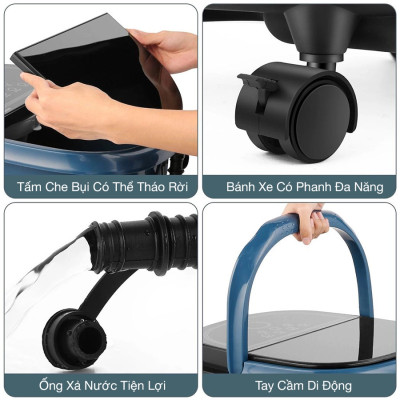 Tấm Che Bụi Có Thể Tháo Rời

Bánh Xe Có Phanh Đa Năng

Ống Xả Nước Tiện Lợi

Tay Cầm Di Động