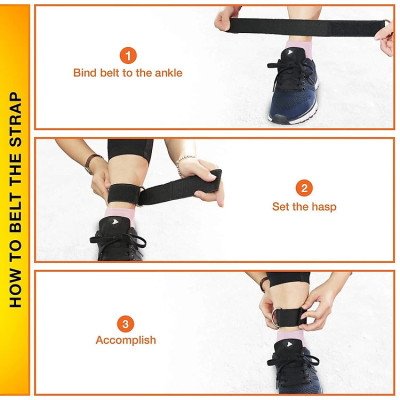 HOW TO BELT THE STRAP

1
Bind belt to the ankle

2
Set the hasp

3
Accomplish