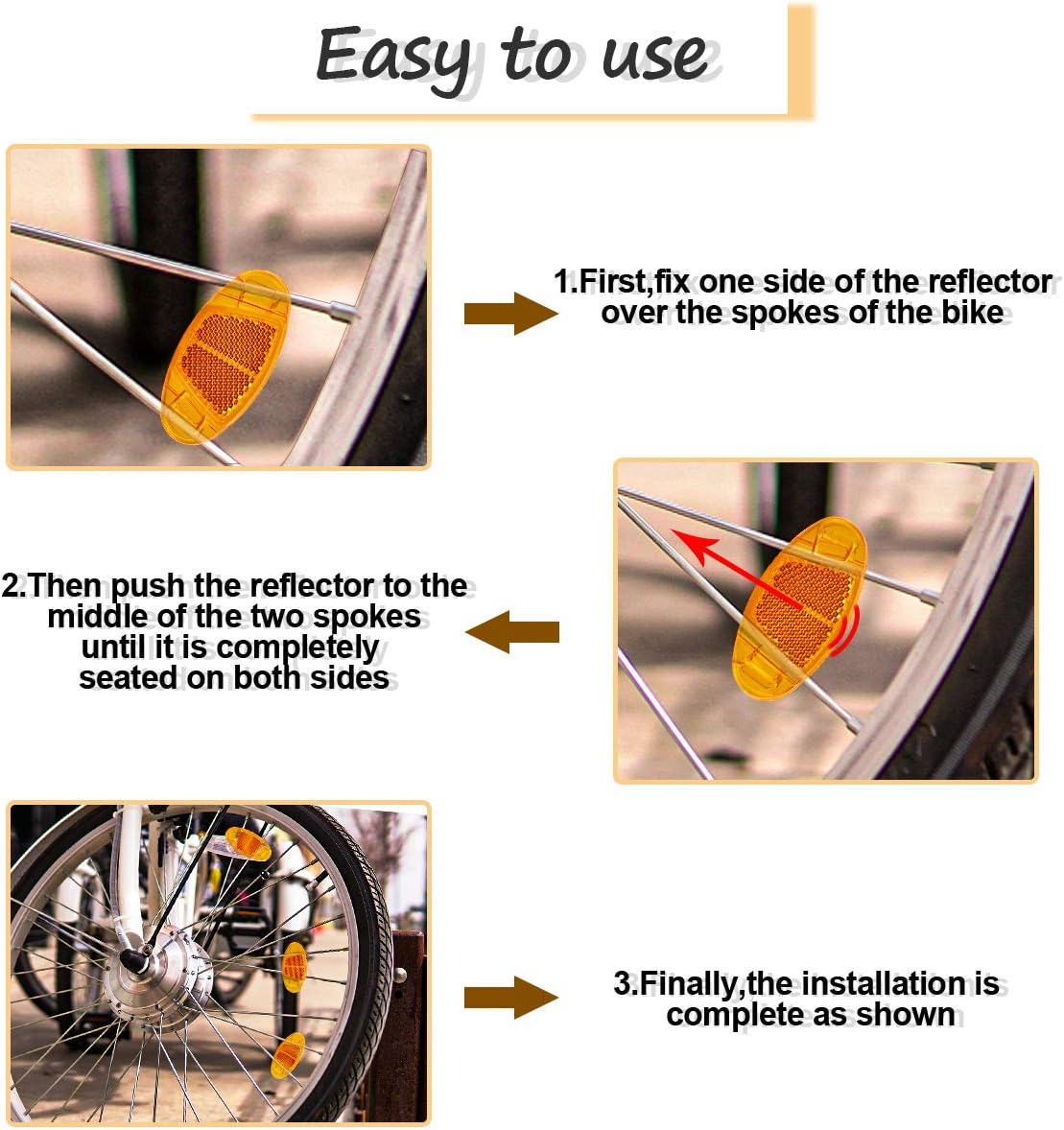 Easy to use

1.First,fix one side of the reflector over the spokes of the bike

2.Then push the reflector to the middle of the two spokes until it is completely seated on both sides

3.Finally,the installation is complete as shown