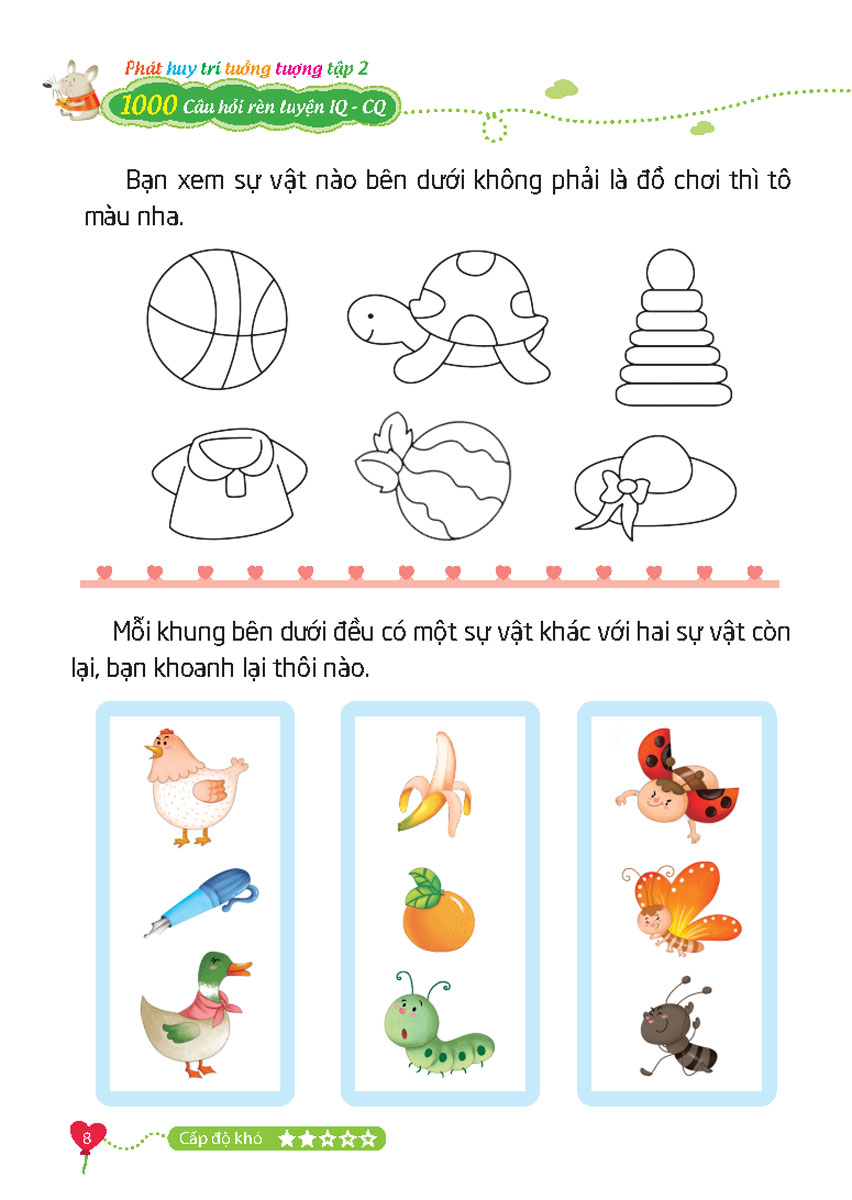 Phát huy trí tưởng tượng tập 2
1000 Câu hỏi rèn luyện IQ - CQ

Bạn xem sự vật nào bên dưới không phải là đồ chơi thì tô màu nha.

Mỗi khung bên dưới đều có một sự vật khác với hai sự vật còn lại, bạn khoanh lại thôi nào.

8
Cấp độ khó ★★☆☆☆