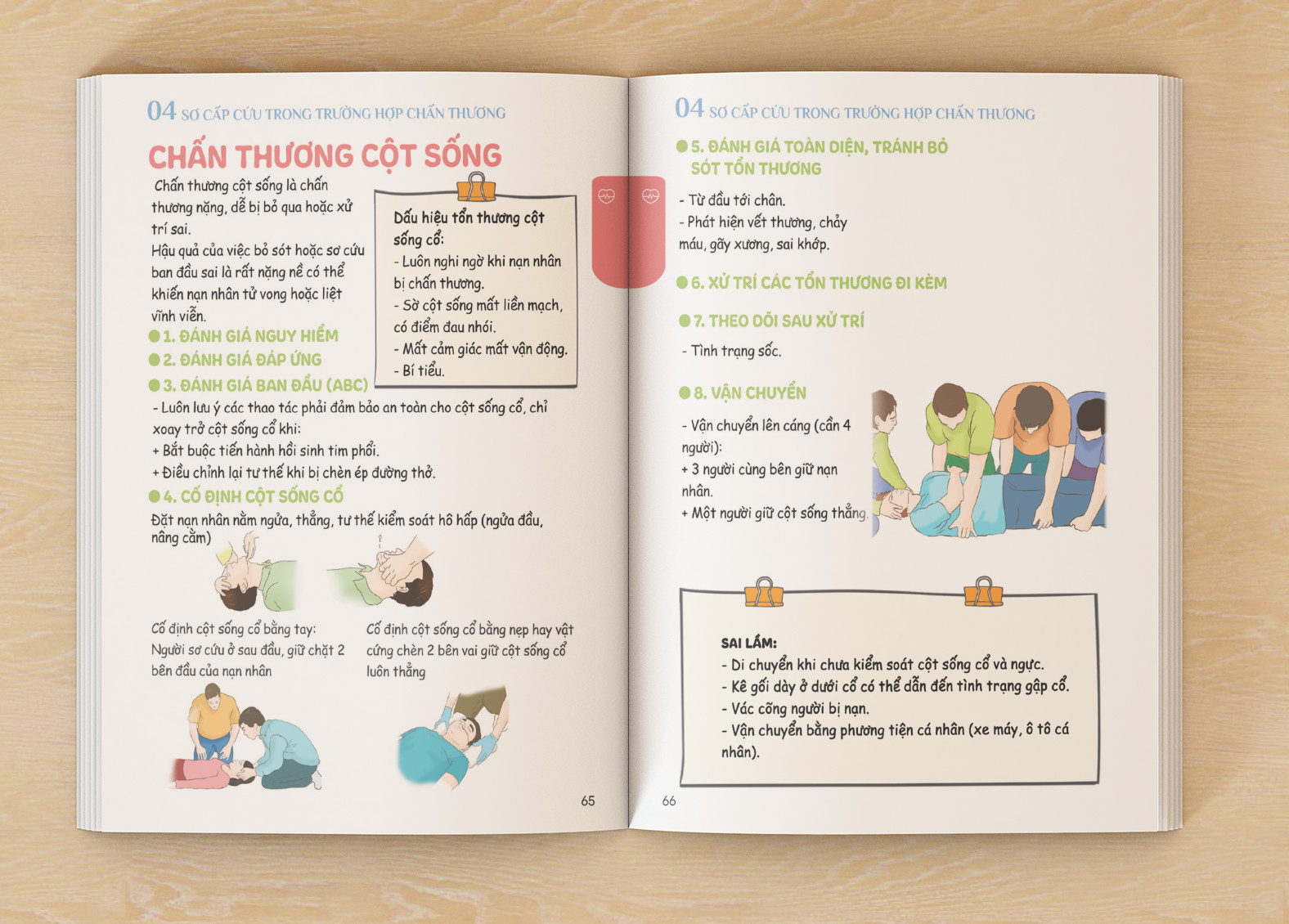 04 SƠ CẤP CỨU TRONG TRƯỜNG HỢP CHẤN THƯƠNG

CHẤN THƯƠNG CỘT SỐNG

Chấn thương cột sống là chấn thương nặng, dễ bị bỏ qua hoặc xử trí sai.
Hậu quả của việc bỏ sót hoặc sơ cứu ban đầu sai là rất nặng nề có thể khiến nạn nhân tử vong hoặc liệt vĩnh viễn.

Dấu hiệu tổn thương cột sống cổ:
- Luôn nghi ngờ khi nạn nhân bị chấn thương.
- Sờ cột sống mất liền mạch, có điểm đau nhói.
- Mất cảm giác mất vận động.
- Bí tiểu.

1. ĐÁNH GIÁ NGUY HIỂM
2. ĐÁNH GIÁ ĐÁP ỨNG
3. ĐÁNH GIÁ BAN ĐẦU (ABC)
- Luôn lưu ý các thao tác phải đảm bảo an toàn cho cột sống cổ, chỉ xoay trở cột sống cổ khi:
+ Bắt buộc tiến hành hồi sinh tim phổi.
+ Điều chỉnh lại tư thế khi bị chèn ép đường thở.
4. CỐ ĐỊNH CỘT SỐNG CỔ
Đặt nạn nhân nằm ngửa, thẳng, tư thế kiểm soát hô hấp (ngửa đầu, nâng cằm)

Cố định cột sống cổ bằng tay: Người sơ cứu ở sau đầu, giữ chặt 2 bên đầu của nạn nhân

Cố định cột sống cổ bằng nẹp hay vật cứng chèn 2 bên vai giữ cột sống cổ luôn thẳng

65

04 SƠ CẤP CỨU TRONG TRƯỜNG HỢP CHẤN THƯƠNG

5. ĐÁNH GIÁ TOÀN DIỆN, TRÁNH BỎ SÓT TỔN THƯƠNG
- Từ đầu tới chân.
- Phát hiện vết thương, chảy máu, gãy xương, sai khớp.

6. XỬ TRÍ CÁC TỔN THƯƠNG ĐI KÈM

7. THEO DÕI SAU XỬ TRÍ
- Tình trạng sốc.

8. VẬN CHUYỂN
- Vận chuyển lên cáng (cần 4 người):
+ 3 người cùng bên giữ nạn nhân.
+ Một người giữ cột sống thẳng.

SAI LẦM:
- Di chuyển khi chưa kiểm soát cột sống cổ và ngực.
- Kê gối dày ở dưới cổ có thể dẫn đến tình trạng gập cổ.
- Vác cõng người bị nạn.
- Vận chuyển bằng phương tiện cá nhân (xe máy, ô tô cá nhân).

66