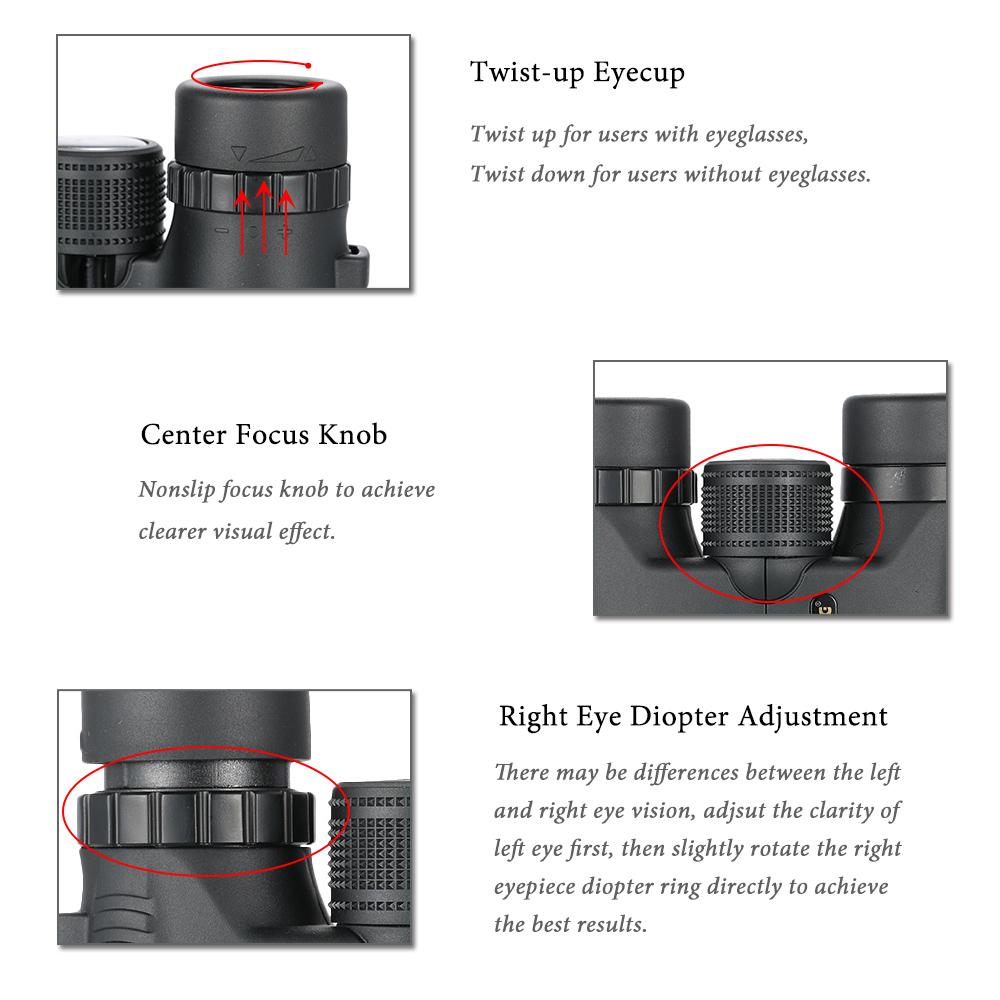 Twist-up Eyecup

Twist up for users with eyeglasses, Twist down for users without eyeglasses.

Center Focus Knob

Nonslip focus knob to achieve clearer visual effect.

Right Eye Diopter Adjustment

There may be differences between the left and right eye vision, adjsut the clarity of left eye first, then slightly rotate the right eyepiece diopter ring directly to achieve the best results.