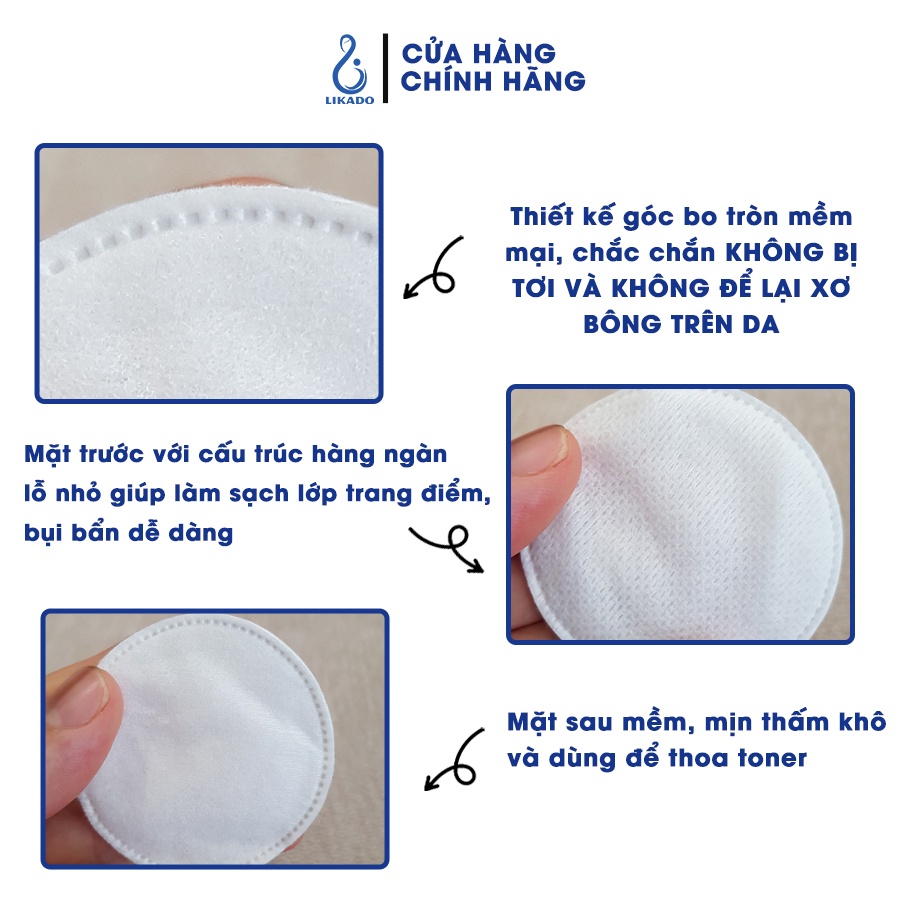 LIKADO

CỬA HÀNG
CHÍNH HÃNG

Thiết kế góc bo tròn mềm mại, chắc chắn KHÔNG BỊ TƠI VÀ KHÔNG ĐỂ LẠI XƠ BÔNG TRÊN DA

Mặt trước với cấu trúc hàng ngàn lỗ nhỏ giúp làm sạch lớp trang điểm, bụi bẩn dễ dàng

Mặt sau mềm, mịn thấm khô và dùng để thoa toner