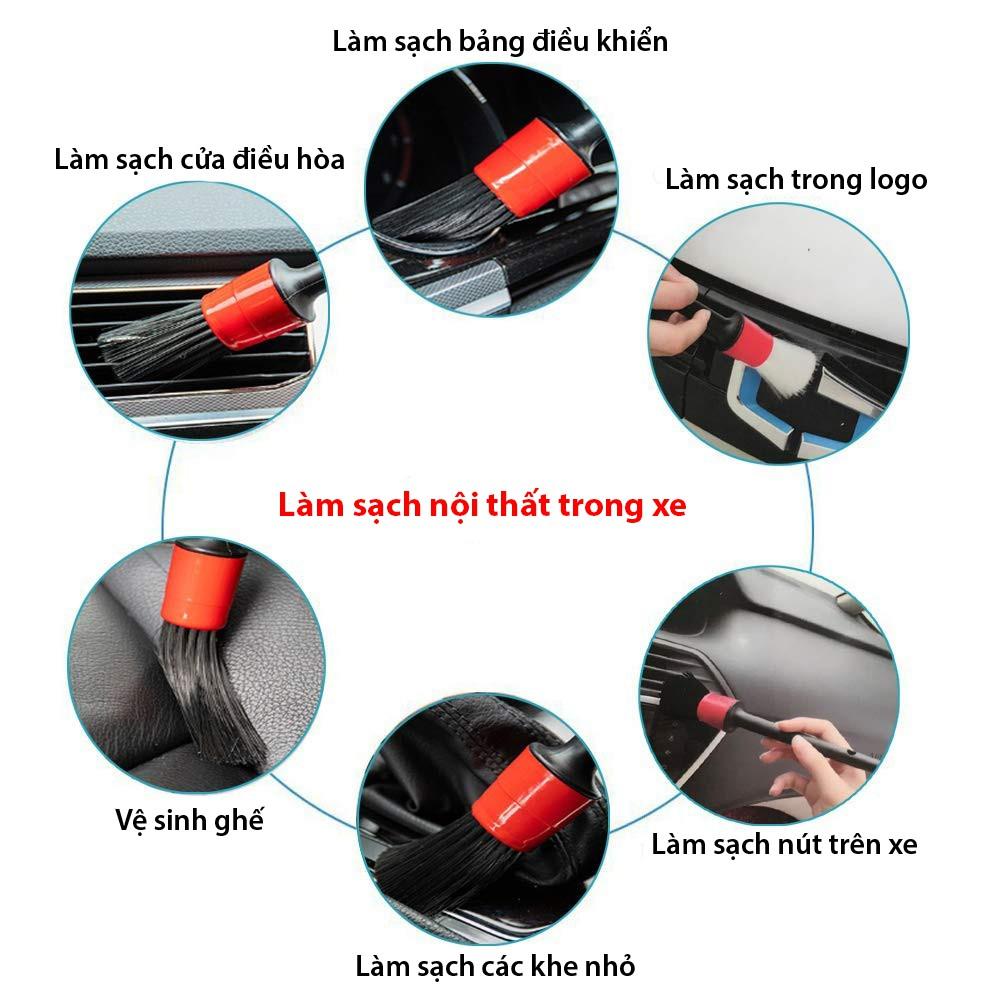 Làm sạch bảng điều khiển

Làm sạch cửa điều hòa

Làm sạch trong logo

Làm sạch nội thất trong xe

Vệ sinh ghế

Làm sạch nút trên xe

Làm sạch các khe nhỏ