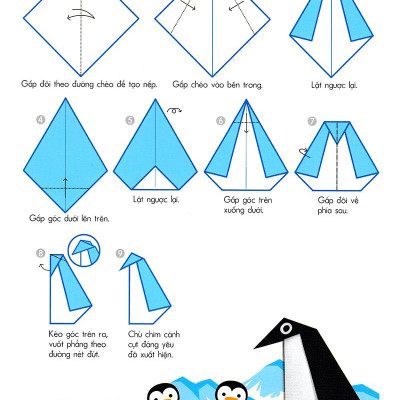 Gấp đôi theo đường chéo để tạo nếp.

Gấp chéo vào bên trong.

Lật ngược lại.

4

Gấp góc dưới lên trên.

5

Lật ngược lại.

6

Gấp góc trên xuống dưới.

7

Gấp đôi về phía sau.

8

Kéo góc trên ra, vuốt phẳng theo đường nét đứt.

9

Chú chim cánh cụt đáng yêu đã xuất hiện.