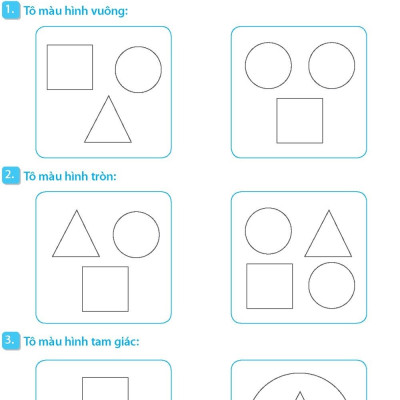 1. Tô màu hình vuông:

2. Tô màu hình tròn:

3. Tô màu hình tam giác: