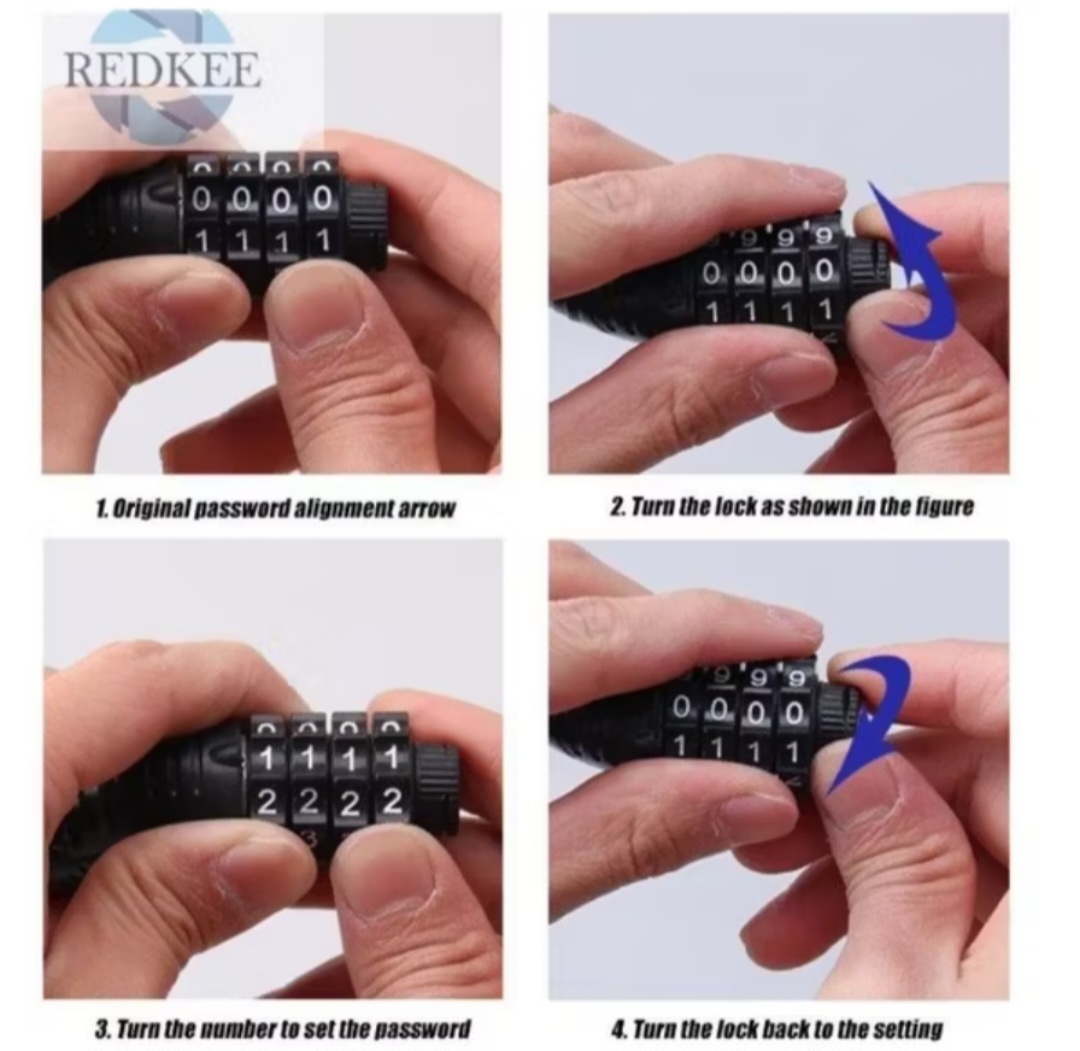 REDKEE

0 0 0 0
1 1 1 1

1. Original password alignment arrow

9 9 9
0 0 0 0
1 1 1 1

2. Turn the lock as shown in the figure

1 1 1 1
2 2 2 2

3. Turn the number to set the password

9 9 9
0 0 0 0
1 1 1 1

4. Turn the lock back to the setting