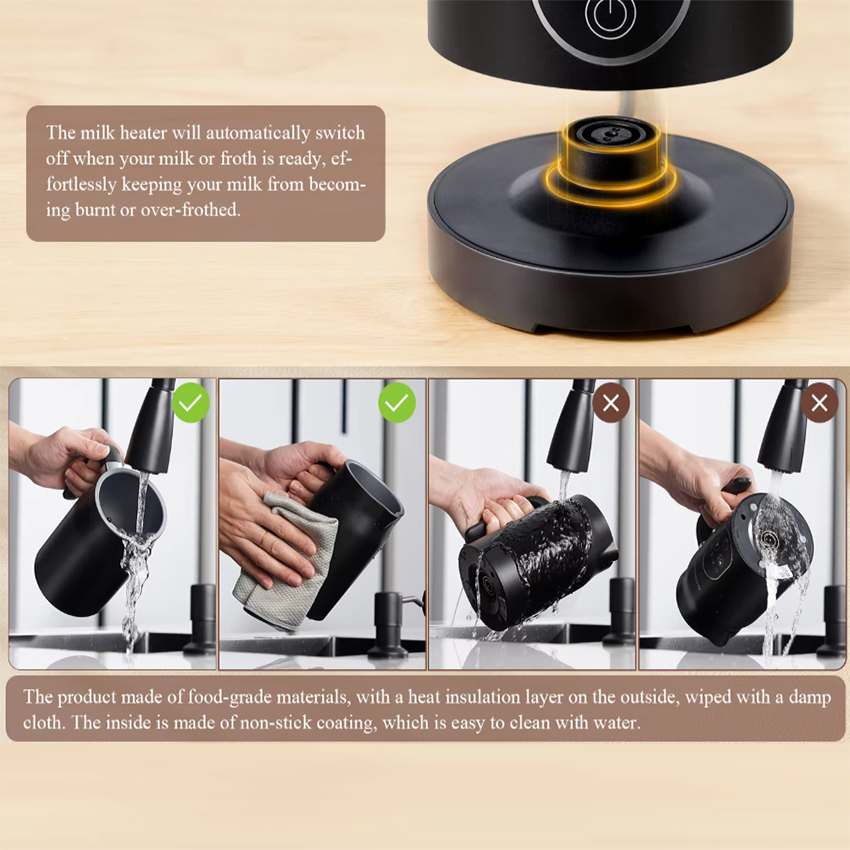 The milk heater will automatically switch off when your milk or froth is ready, effortlessly keeping your milk from becoming burnt or over-frothed.

The product made of food-grade materials, with a heat insulation layer on the outside, wiped with a damp cloth. The inside is made of non-stick coating, which is easy to clean with water.