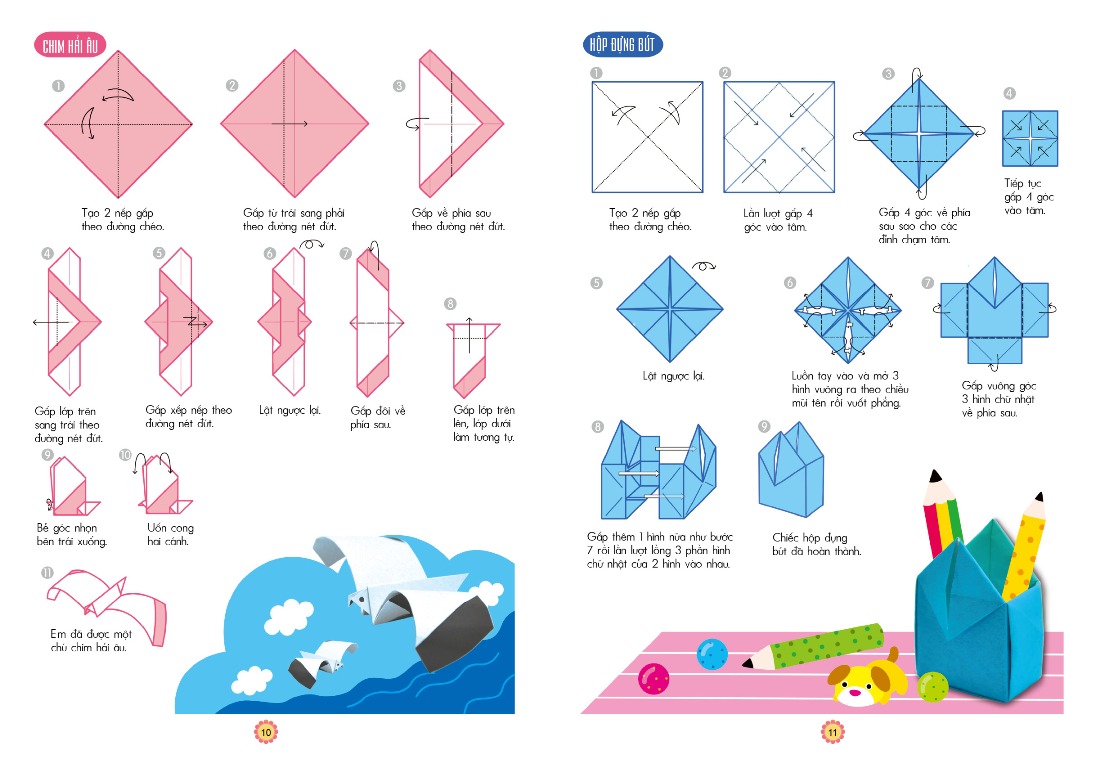 CHIM HẢI ÂU

1
Tạo 2 nếp gấp theo đường chéo.

2
Gấp từ trái sang phải theo đường nét đứt.

3
Gấp về phía sau theo đường nét đứt.

4
Gấp lớp trên sang trái theo đường nét đứt.

5
Gấp xếp nếp theo đường nét đứt.

6
Lật ngược lại.

7
Gấp đôi về phía sau.

8
Gấp lớp trên lên, lớp dưới làm tương tự.

9
Bẻ góc nhọn bên trái xuống.

10
Uốn cong hai cánh.

11
Em đã được một chú chim hải âu.

10

HỘP ĐỰNG BÚT

1
Tạo 2 nếp gấp theo đường chéo.

2
Lần lượt gấp 4 góc vào tâm.

3
Gấp 4 góc về phía sau sao cho các đỉnh chạm tâm.

4
Tiếp tục gấp 4 góc vào tâm.

5
Lật ngược lại.

6
Luồn tay vào và mở 3 hình vuông ra theo chiều mũi tên rồi vuốt phẳng.

7
Gấp vuông góc 3 hình chữ nhật về phía sau.

8
Gấp thêm 1 hình nữa như bước 7 rồi lần lượt lồng 3 phần hình chữ nhật của 2 hình vào nhau.

9
Chiếc hộp đựng bút đã hoàn thành.

11