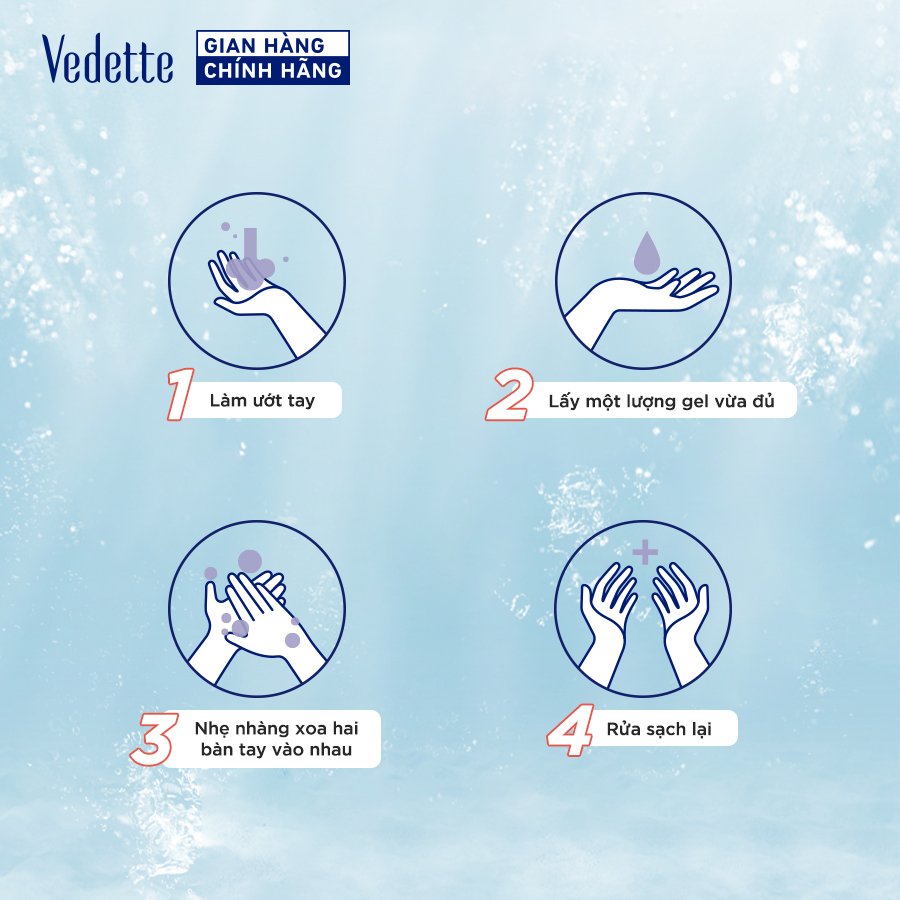 Vedette GIAN HÀNG CHÍNH HÃNG

1 Làm ướt tay

2 Lấy một lượng gel vừa đủ

3 Nhẹ nhàng xoa hai bàn tay vào nhau

4 Rửa sạch lại