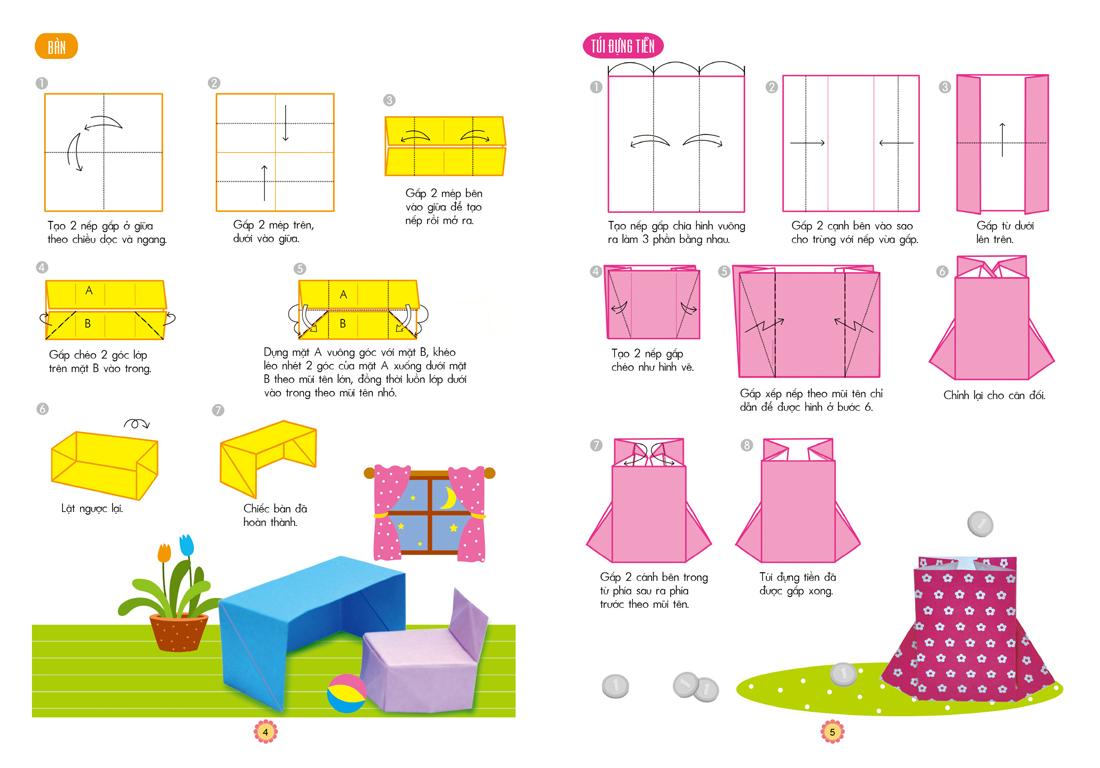 BÀN

1
Tạo 2 nếp gấp ở giữa theo chiều dọc và ngang.

2
Gấp 2 mép trên, dưới vào giữa.

3
Gấp 2 mép bên vào giữa để tạo nếp rồi mở ra.

4
A
B
Gấp chéo 2 góc lớp trên mặt B vào trong.

5
A
B
Dựng mặt A vuông góc với mặt B, khéo léo nhét 2 góc của mặt A xuống dưới mặt B theo mũi tên lớn, đồng thời luồn lớp dưới vào trong theo mũi tên nhỏ.

6
Lật ngược lại.

7
Chiếc bàn đã hoàn thành.

4

TÚI ĐỰNG TIỀN

1
Tạo nếp gấp chia hình vuông ra làm 3 phần bằng nhau.

2
Gấp 2 cạnh bên vào sao cho trùng với nếp vừa gấp.

3
Gấp từ dưới lên trên.

4
Tạo 2 nếp gấp chéo như hình vẽ.

5
Gấp xếp nếp theo mũi tên chỉ dẫn để được hình ở bước 6.

6
Chỉnh lại cho cân đối.

7
Gấp 2 cánh bên trong từ phía sau ra phía trước theo mũi tên.

8
Túi đựng tiền đã được gấp xong.

5