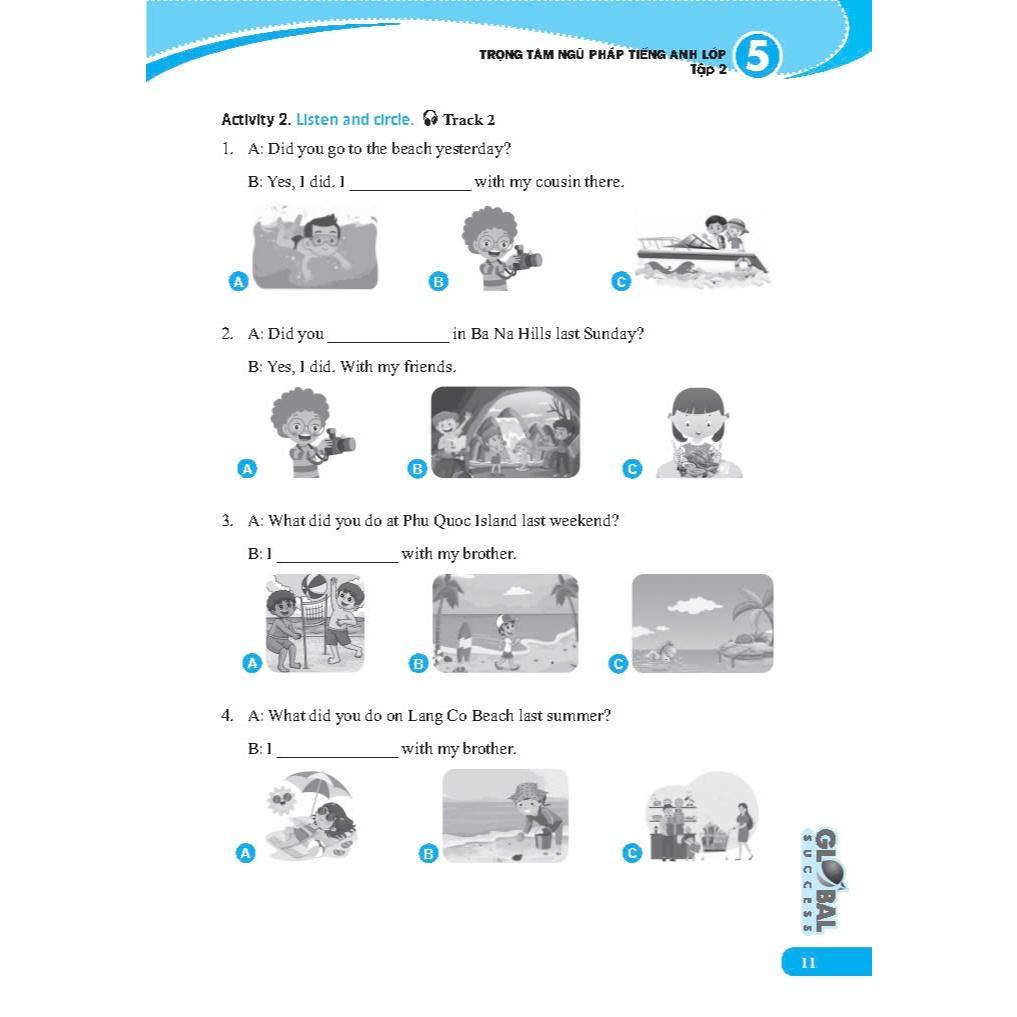 TRỌNG TÂM NGỮ PHÁP TIẾNG ANH LỚP 5
Tập 2

Activity 2. Listen and circle. Track 2

1. A: Did you go to the beach yesterday?

B: Yes, I did. I ______________ with my cousin there.

A B C

2. A: Did you ______________ in Ba Na Hills last Sunday?

B: Yes, I did. With my friends.

A B C

3. A: What did you do at Phu Quoc Island last weekend?

B: I ______________ with my brother.

A B C

4. A: What did you do on Lang Co Beach last summer?

B: I ______________ with my brother.

A B C

GLOBAL SUCCESS

11