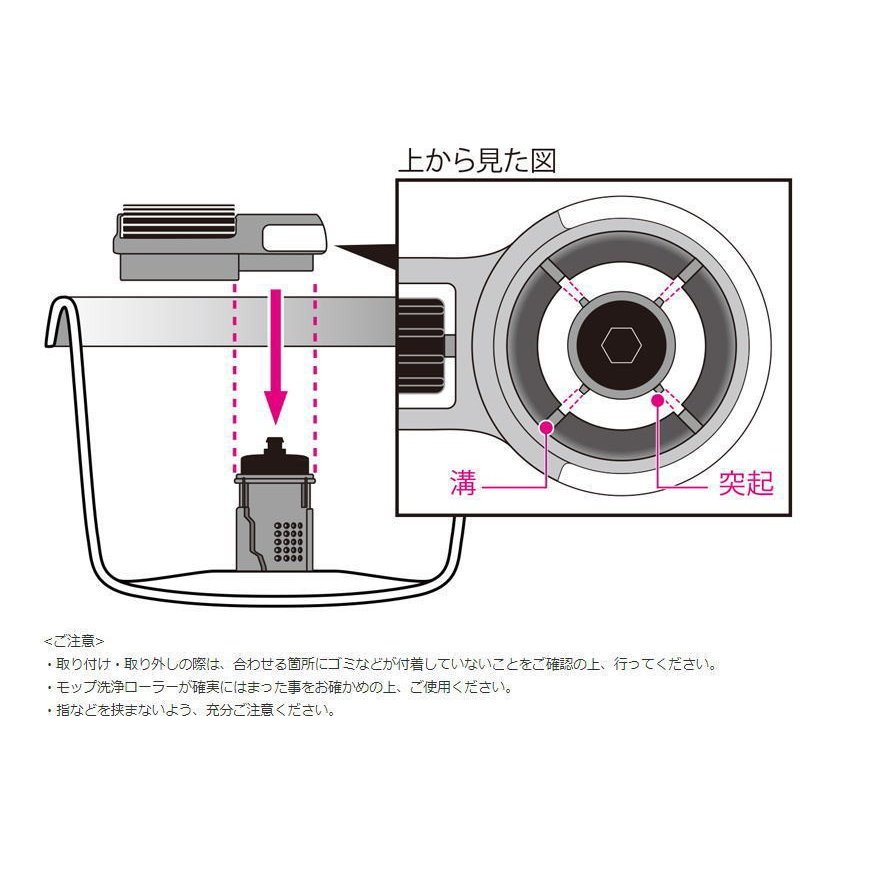 上から見た図

溝

突起

<ご注意>
・取り付け・取り外しの際は、合わせる箇所にゴミなどが付着していないことをご確認の上、行ってください。
・モップ洗浄ローラーが確実にはまった事をお確かめの上、ご使用ください。
・指などを挟まないよう、充分ご注意ください。