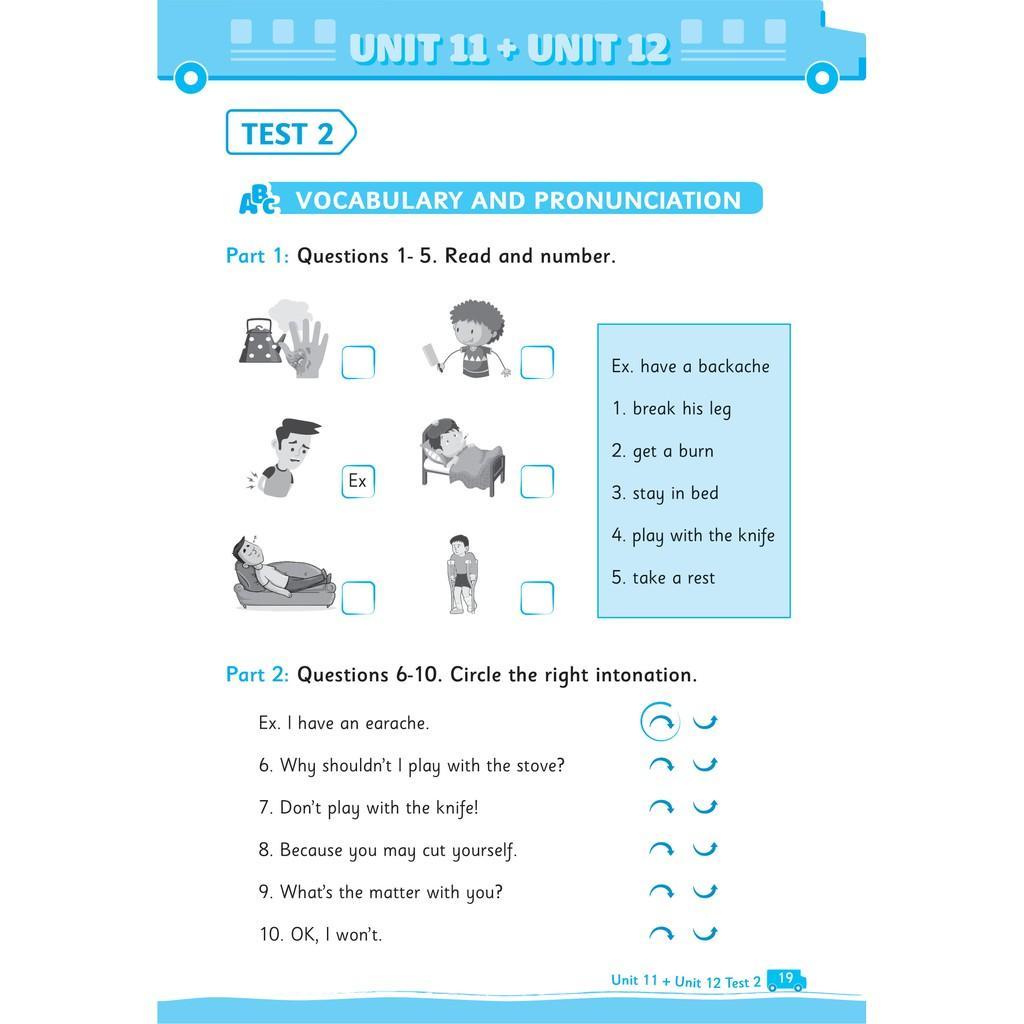 UNIT 11 + UNIT 12

TEST 2

ABC VOCABULARY AND PRONUNCIATION

Part 1: Questions 1- 5. Read and number.

Ex

Ex. have a backache
1. break his leg
2. get a burn
3. stay in bed
4. play with the knife
5. take a rest

Part 2: Questions 6-10. Circle the right intonation.

Ex. I have an earache.
6. Why shouldn't I play with the stove?
7. Don't play with the knife!
8. Because you may cut yourself.
9. What's the matter with you?
10. OK, I won't.

Unit 11 + Unit 12 Test 2 19