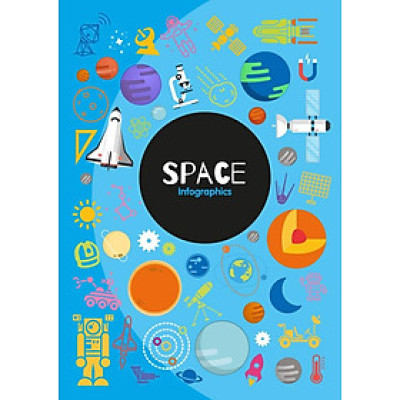 SPACE
Infographics