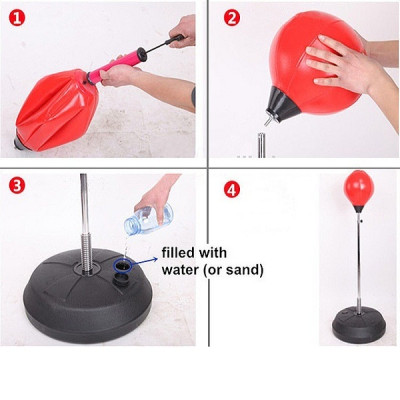 1

2

3

filled with water (or sand)

4