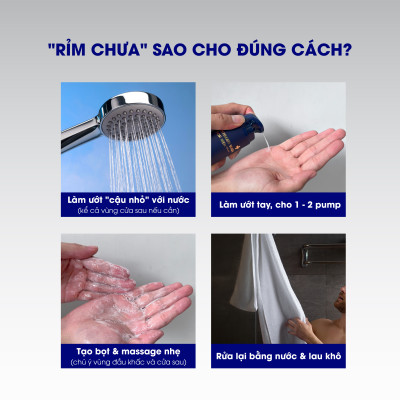 "RỈM CHƯA" SAO CHO ĐÚNG CÁCH?

Làm ướt "cậu nhỏ" với nước
(kể cả vùng cửa sau nếu cần)

Làm ướt tay, cho 1 - 2 pump

Tạo bọt & massage nhẹ
(chú ý vùng đầu khấc và cửa sau)

Rửa lại bằng nước & lau khô