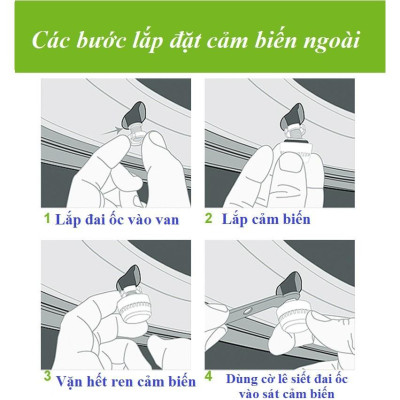 Các bước lắp đặt cảm biến ngoài

1 Lắp đai ốc vào van

2 Lắp cảm biến

3 Vặn hết ren cảm biến

4 Dùng cờ lê siết đai ốc vào sát cảm biến