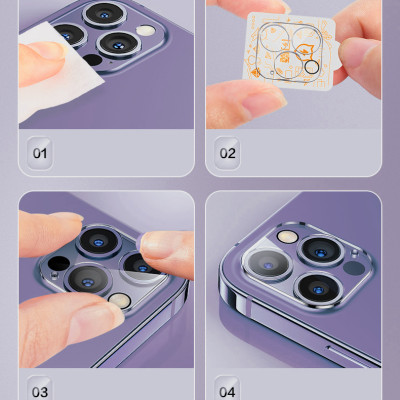 01

02

03

04