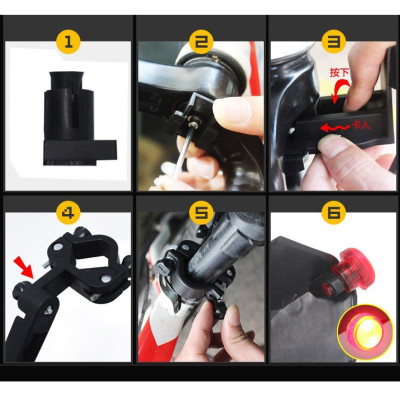 1

2

3

按下

卡入

4

5

6