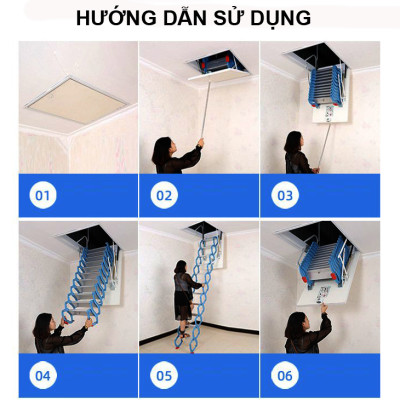 HƯỚNG DẪN SỬ DỤNG

01

02

03

04

05

06