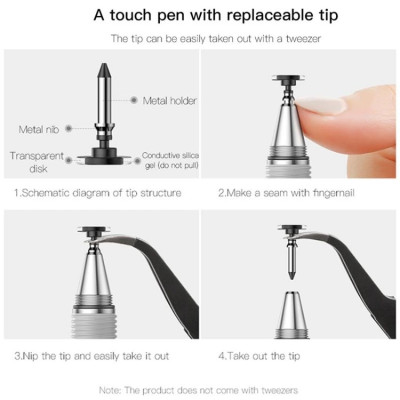 A touch pen with replaceable tip

The tip can be easily taken out with a tweezer

Metal holder

Metal nib

Transparent disk

Conductive silica gel (do not pull)

1.Schematic diagram of tip structure

2.Make a seam with fingernail

3.Nip the tip and easily take it out

4.Take out the tip

Note: The product does not come with tweezers