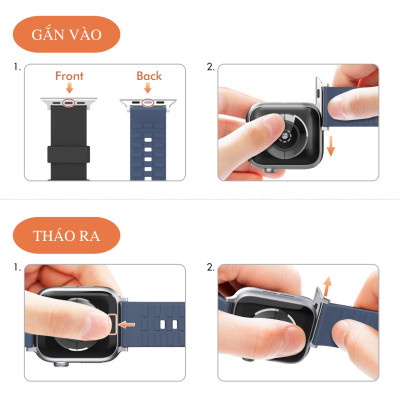 GẮN VÀO

1.

Front

Back

2.

THÁO RA

1.

2.