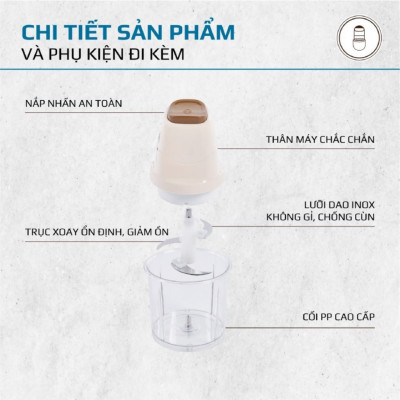 CHI TIẾT SẢN PHẨM
VÀ PHỤ KIỆN ĐI KÈM

NẮP NHẤN AN TOÀN

THÂN MÁY CHẮC CHẮN

LƯỠI DAO INOX
KHÔNG GỈ, CHỐNG CÙN

TRỤC XOAY ỔN ĐỊNH, GIẢM ỒN

CỐI PP CAO CẤP