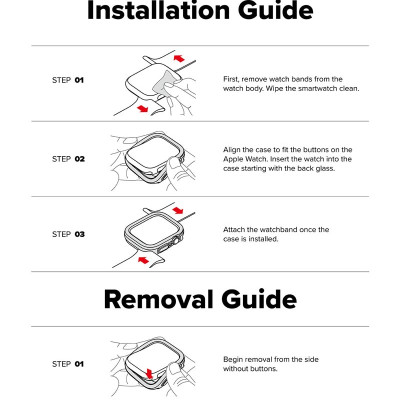 Installation Guide

STEP 01

First, remove watch bands from the watch body. Wipe the smartwatch clean.

STEP 02

Align the case to fit the buttons on the Apple Watch. Insert the watch into the case starting with the back glass.

STEP 03

Attach the watchband once the case is installed.

Removal Guide

STEP 01

Begin removal from the side without buttons.