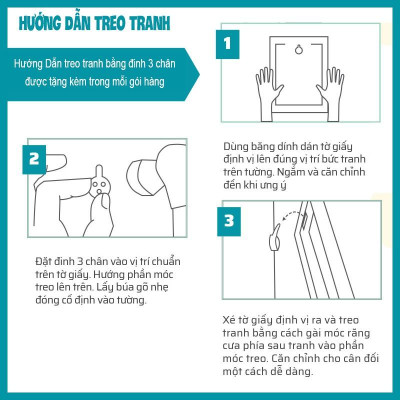 HƯỚNG DẪN TREO TRANH

Hướng Dẫn treo tranh bằng đinh 3 chân được tặng kèm trong mỗi gói hàng

1

Dùng băng dính dán tờ giấy định vị lên đúng vị trí bức tranh trên tường. Ngắm và căn chỉnh đến khi ưng ý

2

Đặt đinh 3 chân vào vị trí chuẩn trên tờ giấy. Hướng phần móc treo lên trên. Lấy búa gõ nhẹ đóng cố định vào tường.

3

Xé tờ giấy định vị ra và treo tranh bằng cách gài móc răng cưa phía sau tranh vào phần móc treo. Căn chỉnh cho cân đối một cách dễ dàng.