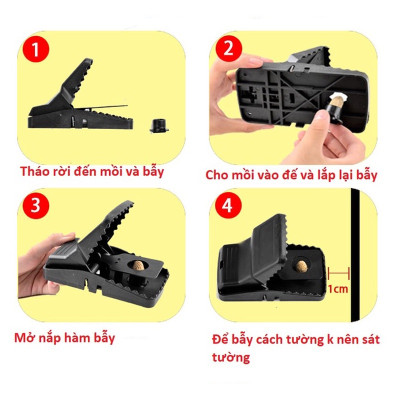 1

Tháo rời đến mồi và bẫy

2

Cho mồi vào đế và lắp lại bẫy

3

Mở nắp hàm bẫy

4

1cm

Để bẫy cách tường k nên sát tường