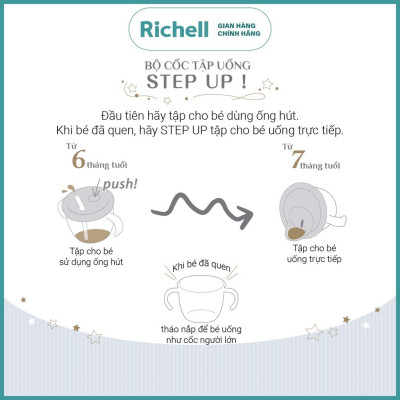 Richell GIAN HÀNG CHÍNH HÃNG

BỘ CỐC TẬP UỐNG
STEP UP !

Đầu tiên hãy tập cho bé dùng ống hút.
Khi bé đã quen, hãy STEP UP tập cho bé uống trực tiếp.

Từ 6 tháng tuổi

push!

Tập cho bé sử dụng ống hút

Từ 7 tháng tuổi

Tập cho bé uống trực tiếp

Khi bé đã quen

tháo nắp để bé uống như cốc người lớn