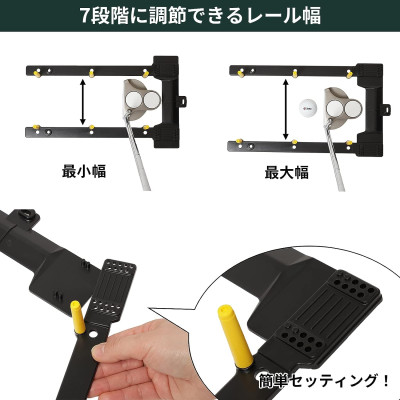 7段階に調節できるレール幅

最小幅

最大幅

簡単セッティング！