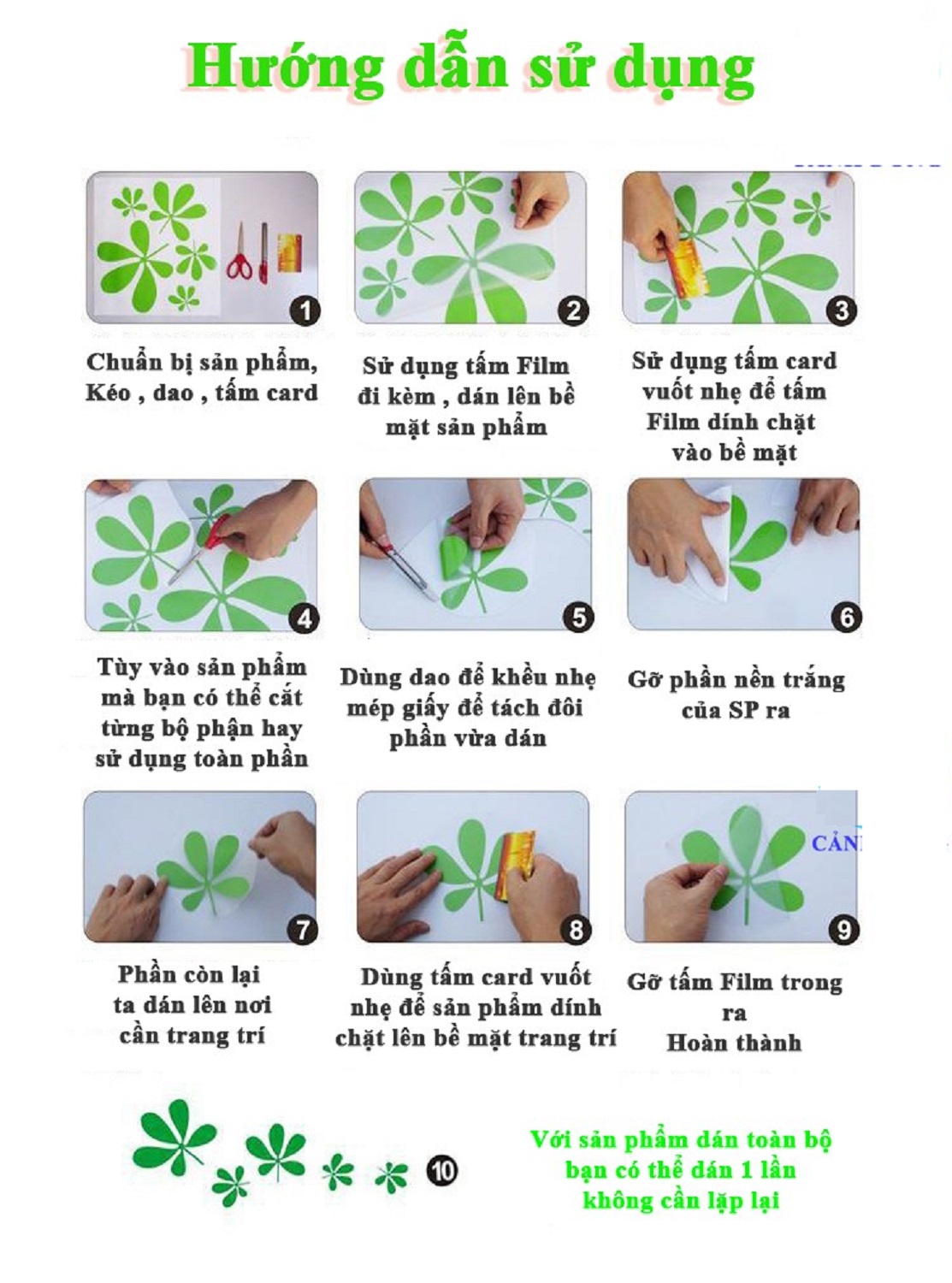 Hướng dẫn sử dụng

1

Chuẩn bị sản phẩm, Kéo , dao , tấm card

2

Sử dụng tấm Film đi kèm , dán lên bề mặt sản phẩm

3

Sử dụng tấm card vuốt nhẹ để tấm Film dính chặt vào bề mặt

4

Tùy vào sản phẩm mà bạn có thể cắt từng bộ phận hay sử dụng toàn phần

5

Dùng dao để khều nhẹ mép giấy để tách đôi phần vừa dán

6

Gỡ phần nền trắng của SP ra

7

Phần còn lại ta dán lên nơi cần trang trí

8

Dùng tấm card vuốt nhẹ để sản phẩm dính chặt lên bề mặt trang trí

CẢN

9

Gỡ tấm Film trong ra Hoàn thành

10

Với sản phẩm dán toàn bộ bạn có thể dán 1 lần không cần lặp lại