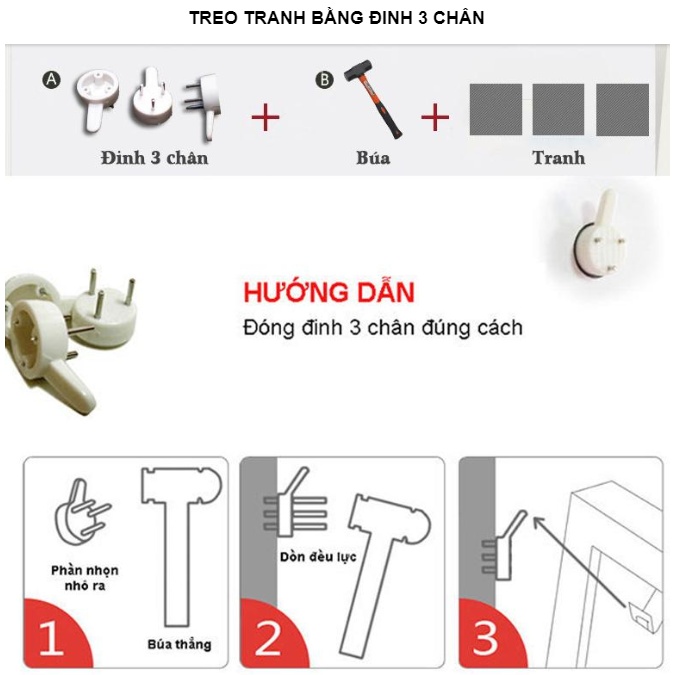 TREO TRANH BẰNG ĐINH 3 CHÂN

A

Đinh 3 chân

+

B

Búa

+

Tranh

HƯỚNG DẪN
Đóng đinh 3 chân đúng cách

Phần nhọn nhô ra

Búa thẳng

1

Dồn đều lực

2

3