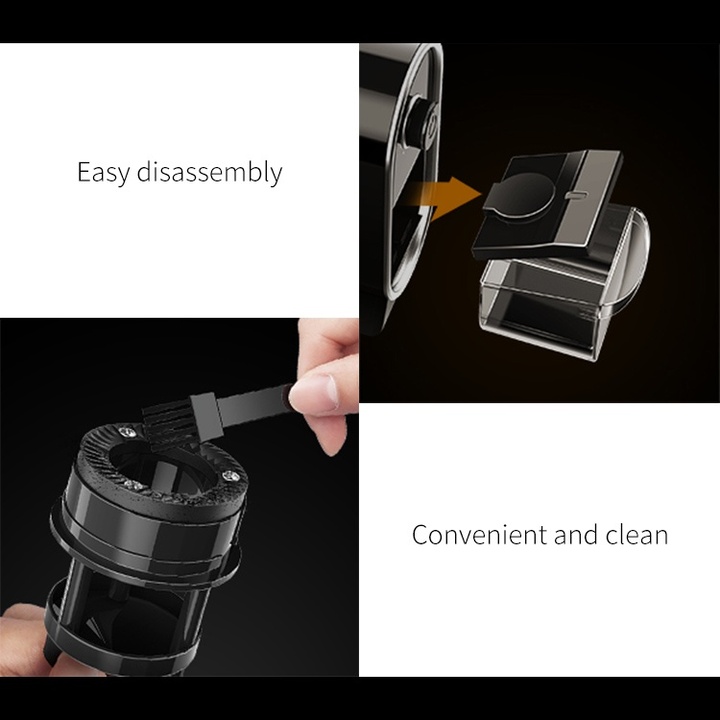 Easy disassembly

Convenient and clean