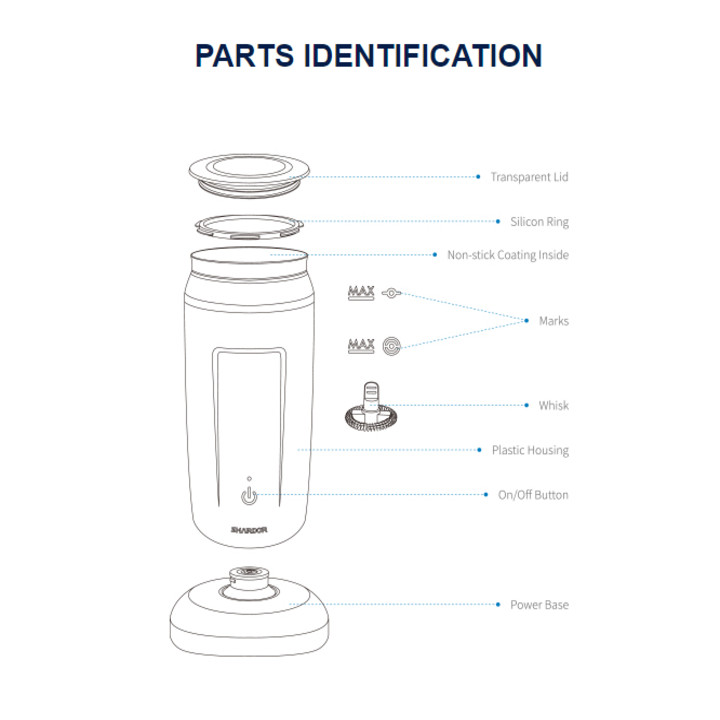 PARTS IDENTIFICATION

Transparent Lid

Silicon Ring

Non-stick Coating Inside

MAX

MAX

Marks

Whisk

Plastic Housing

On/Off Button

SHARDOR

Power Base