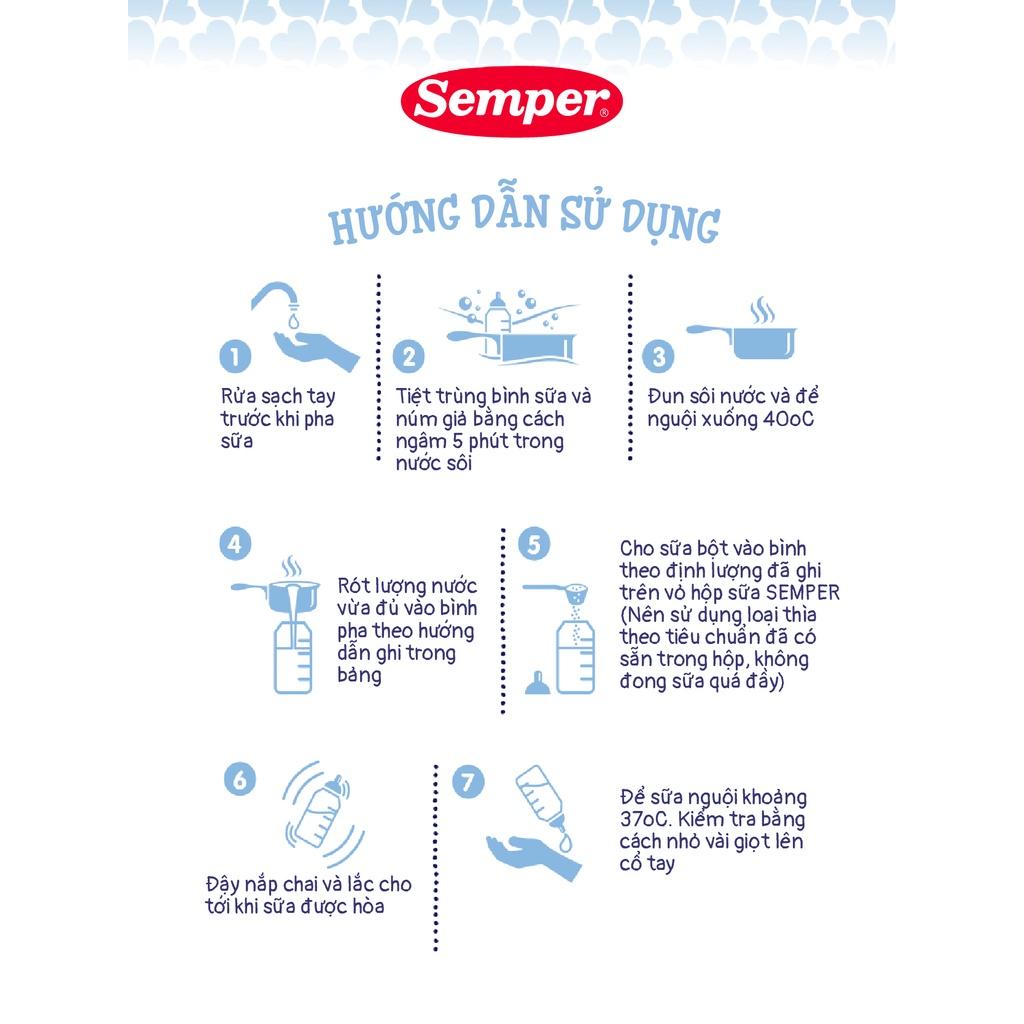 Semper®

HƯỚNG DẪN SỬ DỤNG

1
Rửa sạch tay trước khi pha sữa

2
Tiệt trùng bình sữa và núm giả bằng cách ngâm 5 phút trong nước sôi

3
Đun sôi nước và để nguội xuống 40oC

4
Rót lượng nước vừa đủ vào bình pha theo hướng dẫn ghi trong bảng

5
Cho sữa bột vào bình theo định lượng đã ghi trên vỏ hộp sữa SEMPER (Nên sử dụng loại thìa theo tiêu chuẩn đã có sẵn trong hộp, không đong sữa quá đầy)

6
Đậy nắp chai và lắc cho tới khi sữa được hòa

7
Để sữa nguội khoảng 37oC. Kiểm tra bằng cách nhỏ vài giọt lên cổ tay