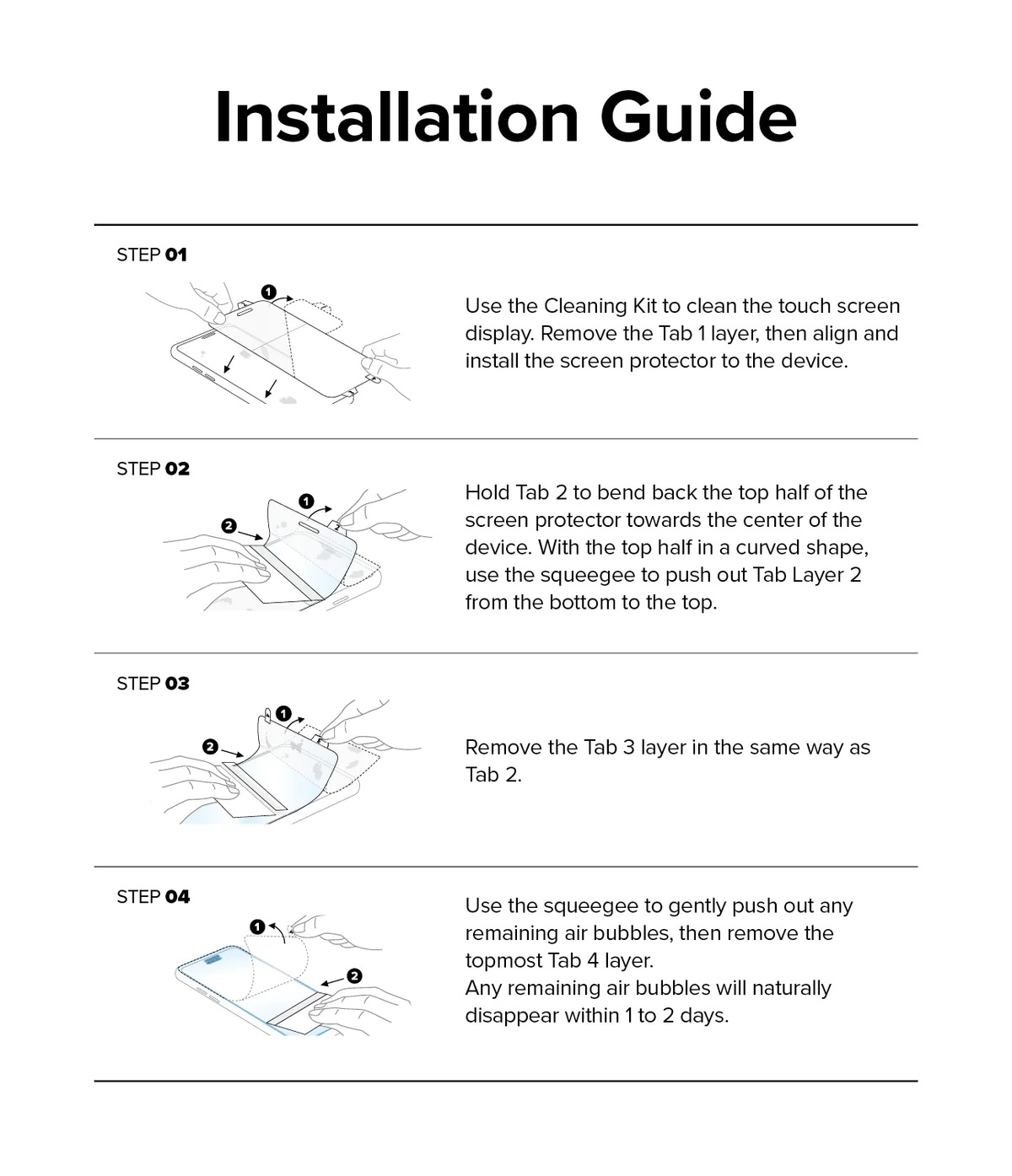 Installation Guide

STEP 01

1

Use the Cleaning Kit to clean the touch screen display. Remove the Tab 1 layer, then align and install the screen protector to the device.

STEP 02

1
2

Hold Tab 2 to bend back the top half of the screen protector towards the center of the device. With the top half in a curved shape, use the squeegee to push out Tab Layer 2 from the bottom to the top.

STEP 03

1
2

Remove the Tab 3 layer in the same way as Tab 2.

STEP 04

1
2

Use the squeegee to gently push out any remaining air bubbles, then remove the topmost Tab 4 layer.
Any remaining air bubbles will naturally disappear within 1 to 2 days.