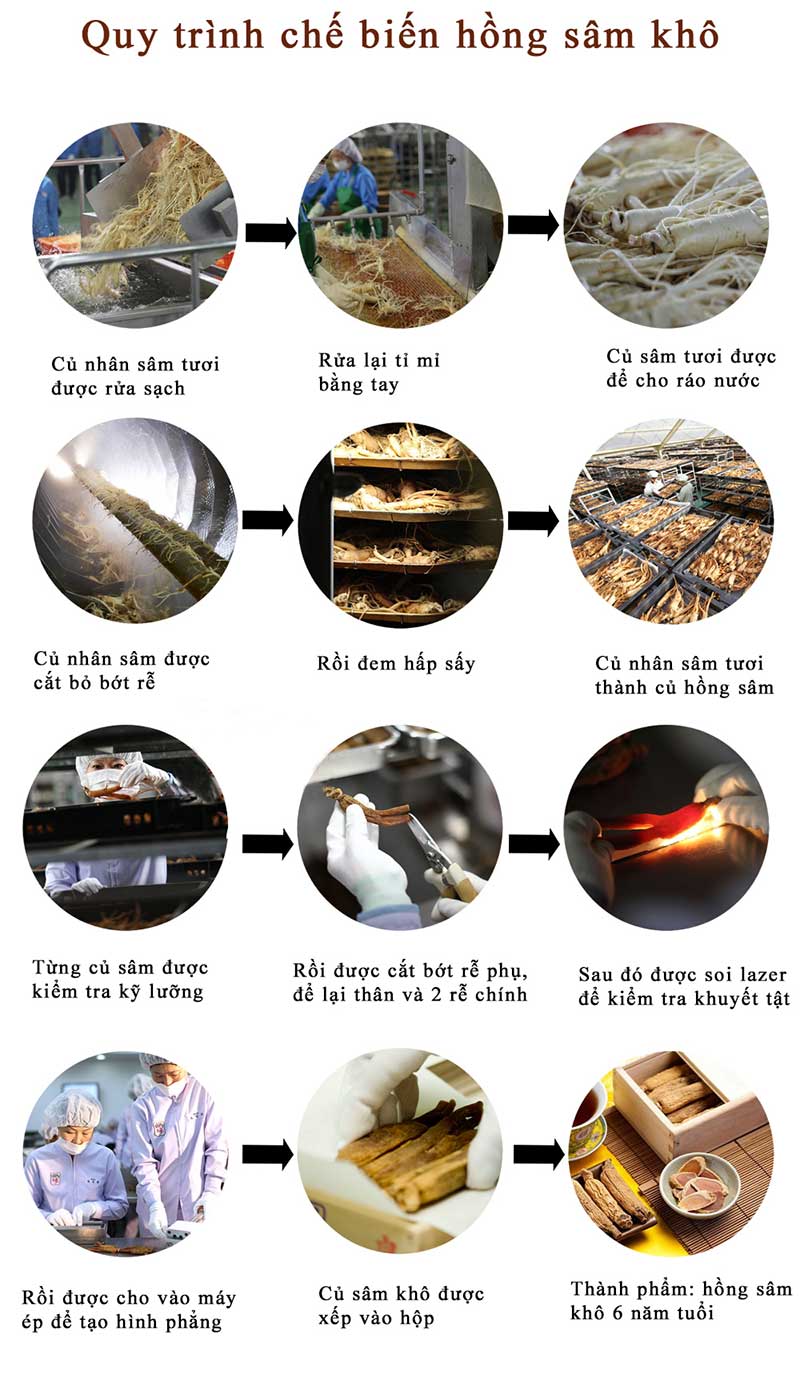 Quy trình chế biến hồng sâm khô

Củ nhân sâm tươi được rửa sạch

Rửa lại tỉ mỉ bằng tay

Củ sâm tươi được để cho ráo nước

Củ nhân sâm được cắt bỏ bớt rễ

Rồi đem hấp sấy

Củ nhân sâm tươi thành củ hồng sâm

Từng củ sâm được kiểm tra kỹ lưỡng

Rồi được cắt bớt rễ phụ, để lại thân và 2 rễ chính

Sau đó được soi lazer để kiểm tra khuyết tật

Rồi được cho vào máy ép để tạo hình phẳng

Củ sâm khô được xếp vào hộp

Thành phẩm: hồng sâm khô 6 năm tuổi