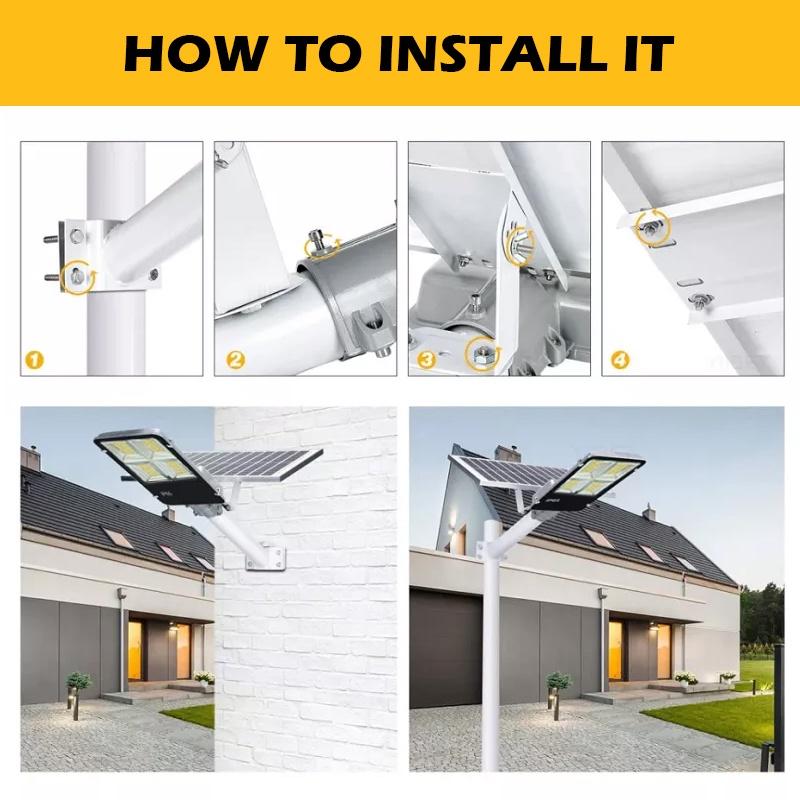 HOW TO INSTALL IT

1

2

3

4