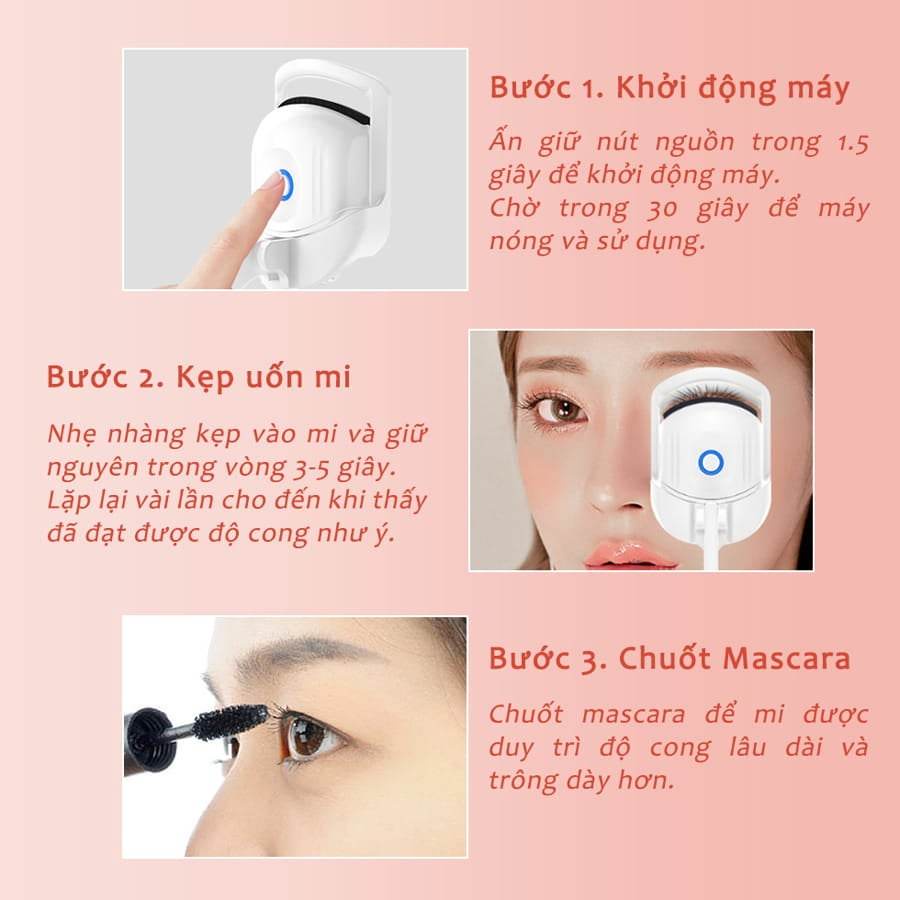 Bước 1. Khởi động máy

Ấn giữ nút nguồn trong 1.5 giây để khởi động máy. Chờ trong 30 giây để máy nóng và sử dụng.

Bước 2. Kẹp uốn mi

Nhẹ nhàng kẹp vào mi và giữ nguyên trong vòng 3-5 giây. Lặp lại vài lần cho đến khi thấy đã đạt được độ cong như ý.

Bước 3. Chuốt Mascara

Chuốt mascara để mi được duy trì độ cong lâu dài và trông dày hơn.