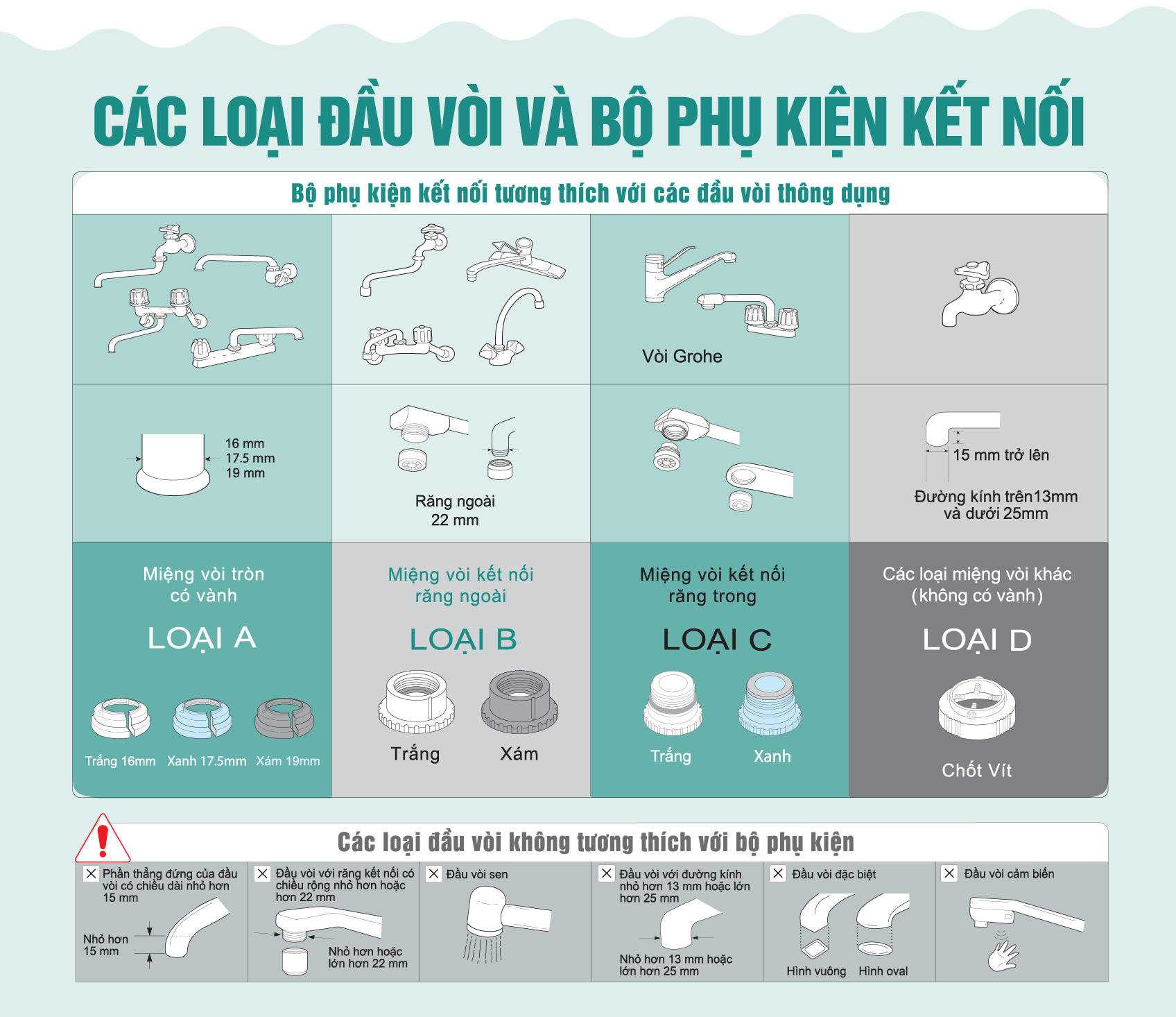 CÁC LOẠI ĐẦU VÒI VÀ BỘ PHỤ KIỆN KẾT NỐI

Bộ phụ kiện kết nối tương thích với các đầu vòi thông dụng

Vòi Grohe

16 mm
17.5 mm
19 mm

Răng ngoài
22 mm

15 mm trở lên
Đường kính trên13mm
và dưới 25mm

Miệng vòi tròn
có vành
LOẠI A
Trắng 16mm Xanh 17.5mm Xám 19mm

Miệng vòi kết nối
răng ngoài
LOẠI B
Trắng Xám

Miệng vòi kết nối
răng trong
LOẠI C
Trắng Xanh

Các loại miệng vòi khác
(không có vành)
LOẠI D
Chốt Vít

Các loại đầu vòi không tương thích với bộ phụ kiện

Phần thẳng đứng của đầu vòi có chiều dài nhỏ hơn 15 mm
Nhỏ hơn 15 mm

Đầu vòi với răng kết nối có chiều rộng nhỏ hơn hoặc hơn 22 mm
Nhỏ hơn hoặc lớn hơn 22 mm

Đầu vòi sen

Đầu vòi với đường kính nhỏ hơn 13 mm hoặc lớn hơn 25 mm
Nhỏ hơn 13 mm hoặc lớn hơn 25 mm

Đầu vòi đặc biệt
Hình vuông Hình oval

Đầu vòi cảm biến