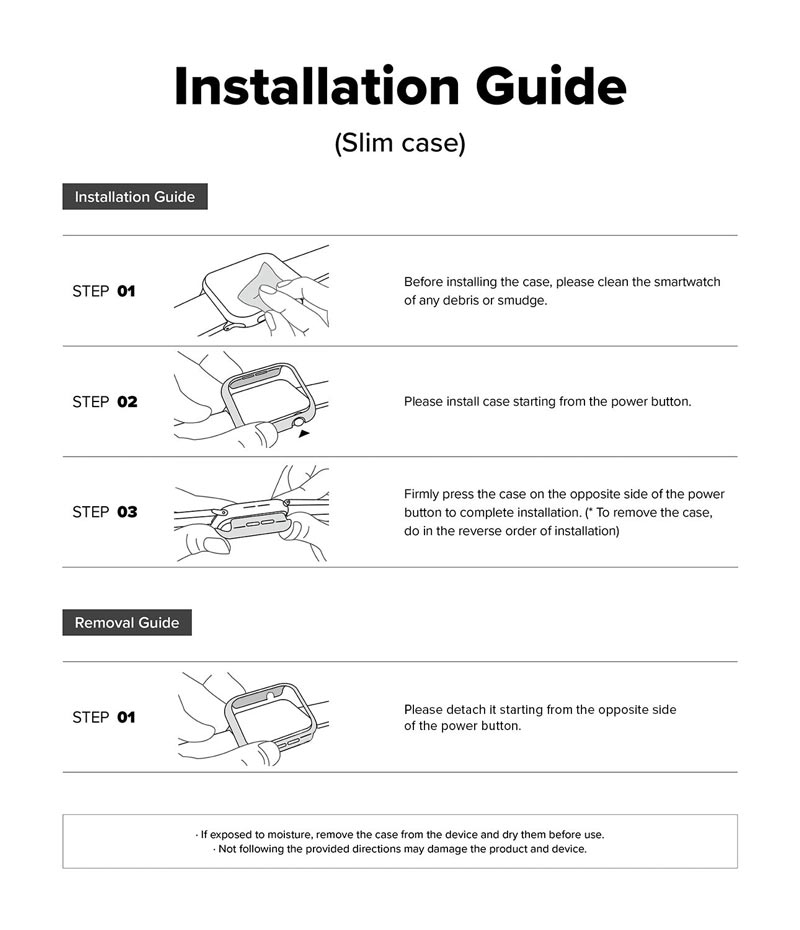 Installation Guide

(Slim case)

Installation Guide

STEP 01

Before installing the case, please clean the smartwatch of any debris or smudge.

STEP 02

Please install case starting from the power button.

STEP 03

Firmly press the case on the opposite side of the power button to complete installation. (* To remove the case, do in the reverse order of installation)

Removal Guide

STEP 01

Please detach it starting from the opposite side of the power button.

· If exposed to moisture, remove the case from the device and dry them before use.
· Not following the provided directions may damage the product and device.