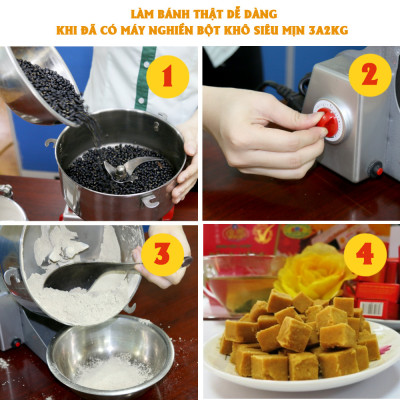 LÀM BÁNH THẬT DỄ DÀNG
KHI ĐÃ CÓ MÁY NGHIỀN BỘT KHÔ SIÊU MỊN 3A2KG

1

2

3

4