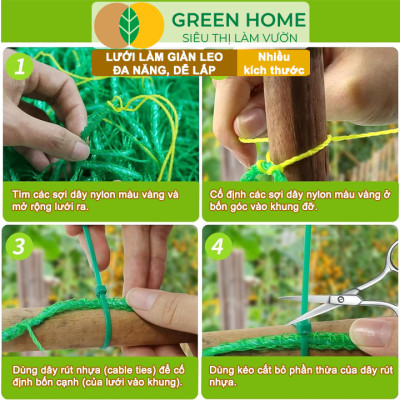 GREEN HOME
SIÊU THỊ LÀM VƯỜN

LƯỚI LÀM GIÀN LEO ĐA NĂNG, DỄ LẮP

Nhiều kích thước

1

Tìm các sợi dây nylon màu vàng và mở rộng lưới ra.

Cố định các sợi dây nylon màu vàng ở bốn góc vào khung đỡ.

3

Dùng dây rút nhựa (cable ties) để cố định bốn cạnh (của lưới vào khung).

4

Dùng kéo cắt bỏ phần thừa của dây rút nhựa.