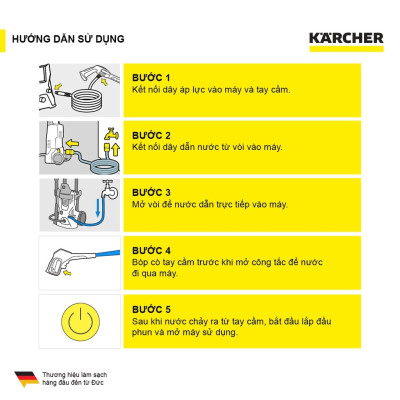 HƯỚNG DẪN SỬ DỤNG

KÄRCHER

BƯỚC 1
Kết nối dây áp lực vào máy và tay cầm.

BƯỚC 2
Kết nối dây dẫn nước từ vòi vào máy.

BƯỚC 3
Mở vòi để nước dẫn trực tiếp vào máy.

BƯỚC 4
Bóp cò tay cầm trước khi mở công tắc để nước đi qua máy.

BƯỚC 5
Sau khi nước chảy ra từ tay cầm, bắt đầu lắp đầu phun và mở máy sử dụng.

Thương hiệu làm sạch hàng đầu đến từ Đức