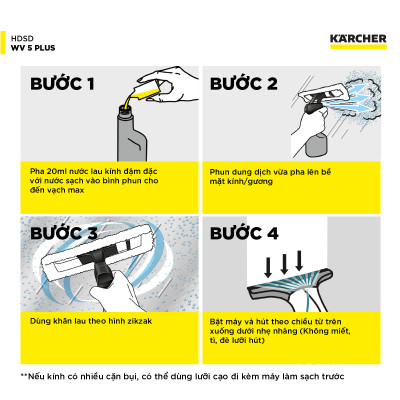 HDSD
WV 5 PLUS

KÄRCHER

BƯỚC 1

Pha 20ml nước lau kính đậm đặc với nước sạch vào bình phun cho đến vạch max

BƯỚC 2

Phun dung dịch vừa pha lên bề mặt kính/gương

BƯỚC 3

Dùng khăn lau theo hình zikzak

BƯỚC 4

Bật máy và hút theo chiều từ trên xuống dưới nhẹ nhàng (Không miết, tì, đè lưỡi hút)

**Nếu kính có nhiều cặn bụi, có thể dùng lưỡi cạo đi kèm máy làm sạch trước